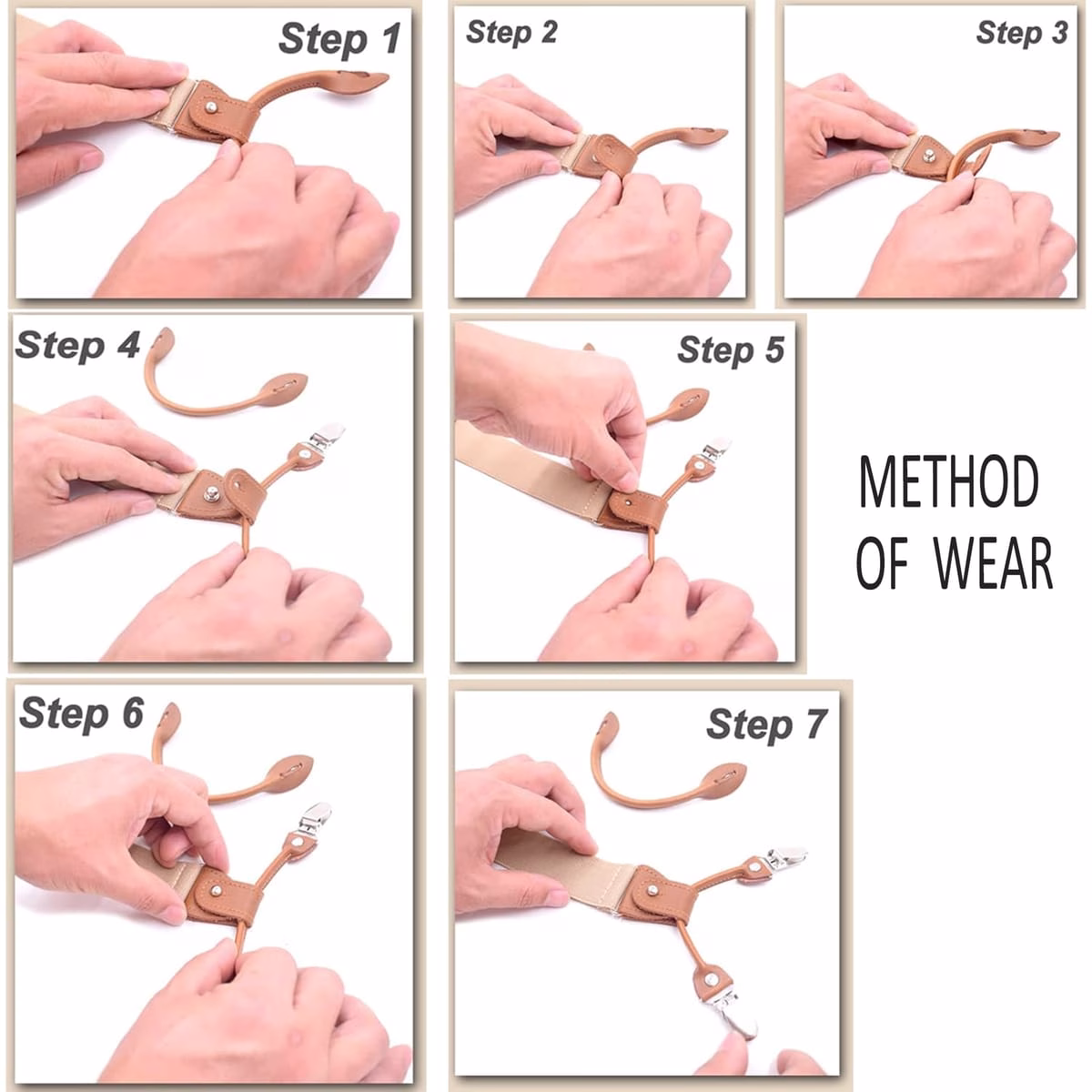 Step 1

Step 2

Step 3

Step 4

Step 5

METHOD OF WEAR

Step 6

Step 7